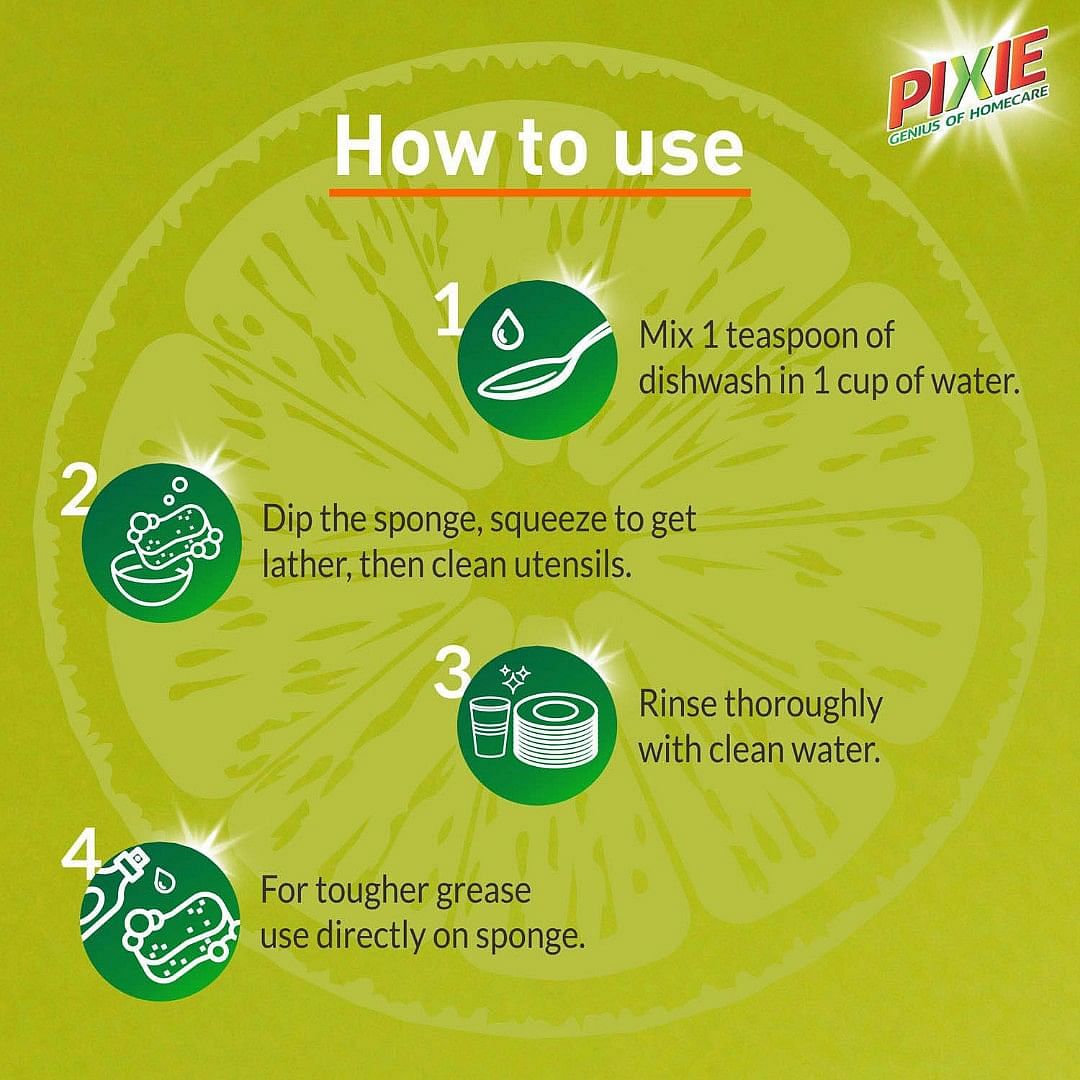 PIXIE
GENIUS OF HOMECARE

How to use

1 Mix 1 teaspoon of dishwash in 1 cup of water.

2 Dip the sponge, squeeze to get lather, then clean utensils.

3 Rinse thoroughly with clean water.

4 For tougher grease use directly on sponge.